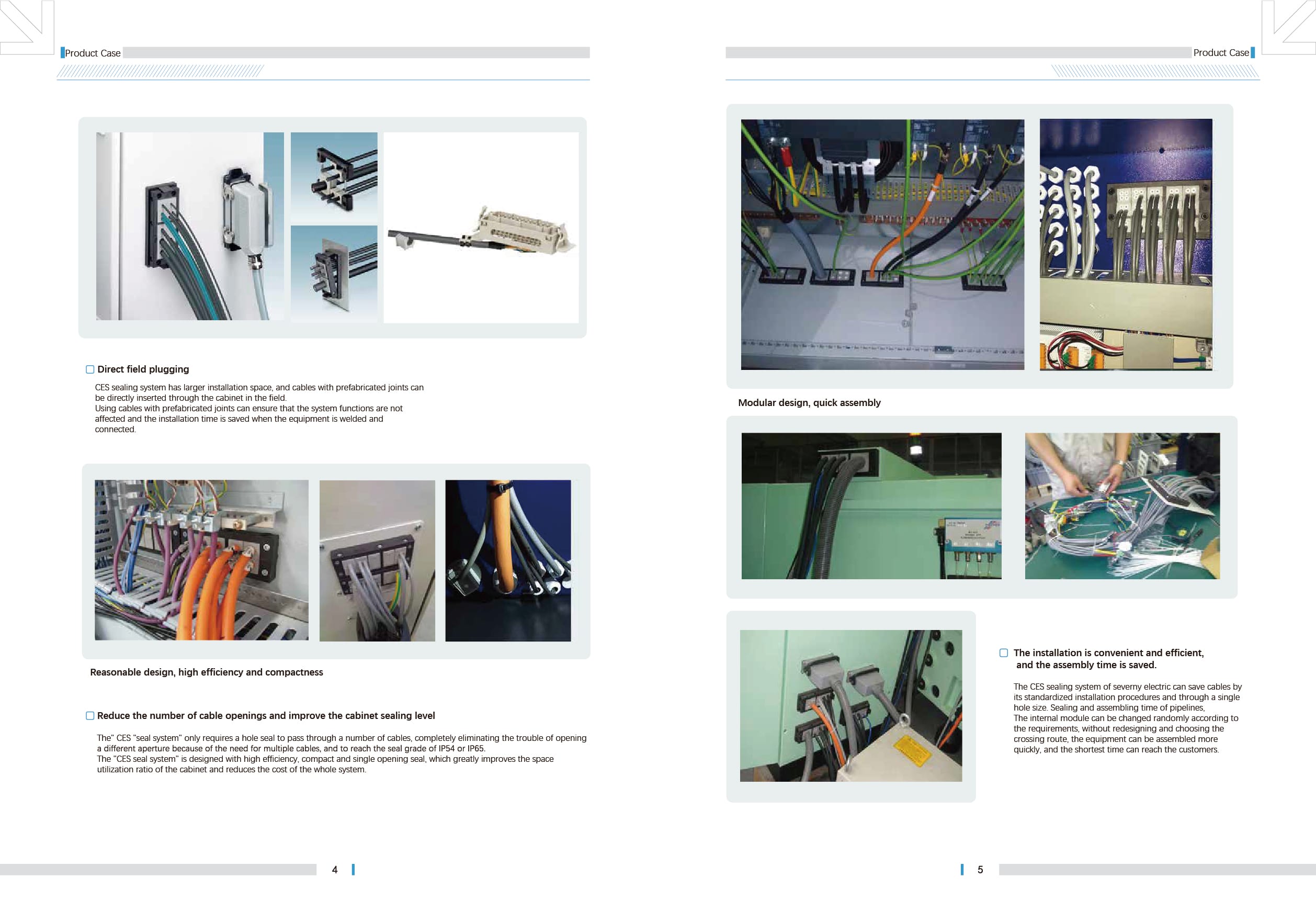 Product Case

Direct field plugging

CES sealing system has larger installation space, and cables with prefabricated joints can be directly inserted through the cabinet in the field.
Using cables with prefabricated joints can ensure that the system functions are not affected and the installation time is saved when the equipment is welded and connected.

Reasonable design, high efficiency and compactness

Reduce the number of cable openings and improve the cabinet sealing level

The" CES "seal system" only requires a hole seal to pass through a number of cables, completely eliminating the trouble of opening a different aperture because of the need for multiple cables, and to reach the seal grade of IP54 or IP65.
The "CES seal system" is designed with high efficiency, compact and single opening seal, which greatly improves the space utilization ratio of the cabinet and reduces the cost of the whole system.

4

Product Case

Modular design, quick assembly

The installation is convenient and efficient, and the assembly time is saved.

The CES sealing system of severny electric can save cables by its standardized installation procedures and through a single hole size. Sealing and assembling time of pipelines,
The internal module can be changed randomly according to the requirements, without redesigning and choosing the crossing route, the equipment can be assembled more quickly, and the shortest time can reach the customers.

5